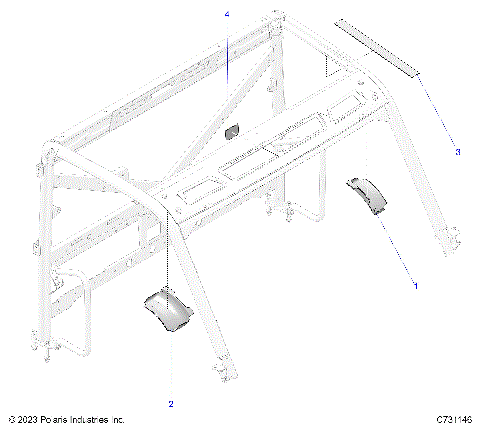 4

3

1

2

© 2023 Polaris Industries Inc.

C731146