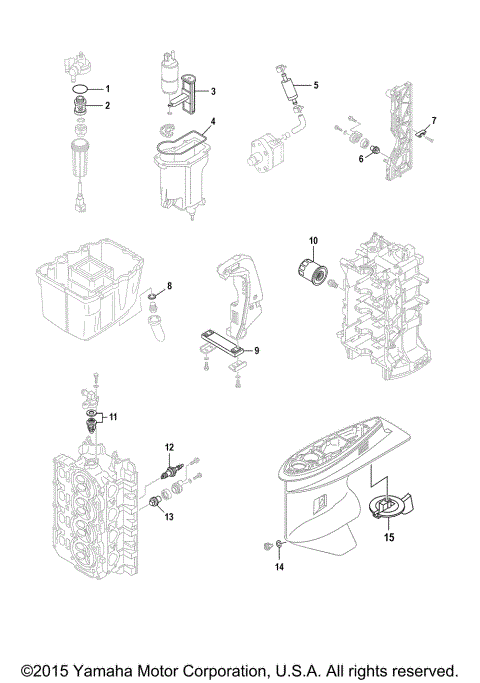 1
2
3
4
5
6
7
8
9
10
11
12
13
14
15

©2015 Yamaha Motor Corporation, U.S.A. All rights reserved.