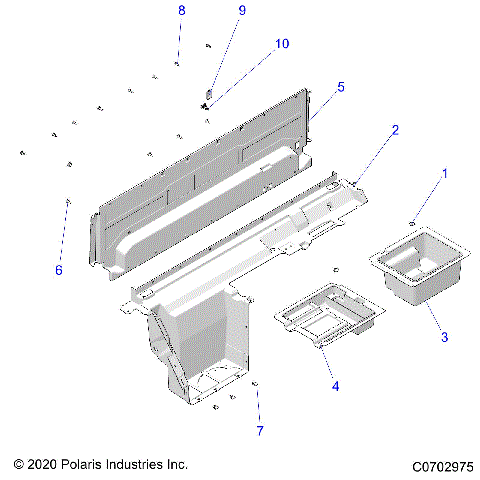 8
9
10
5
2
1
6
3
4
7
© 2020 Polaris Industries Inc.
C0702975