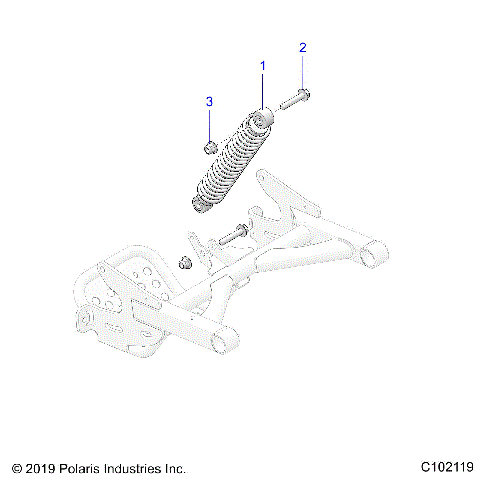 2

1

3

© 2019 Polaris Industries Inc.

C102119