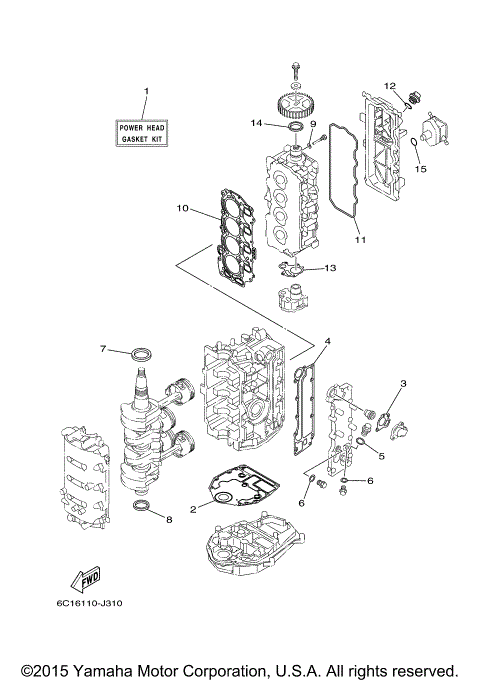 1
POWER HEAD
GASKET KIT

12
14
9
15
10
11
13
7
4
3
5
6
6
2
8
FWD
6C16110-J310

©2015 Yamaha Motor Corporation, U.S.A. All rights reserved.