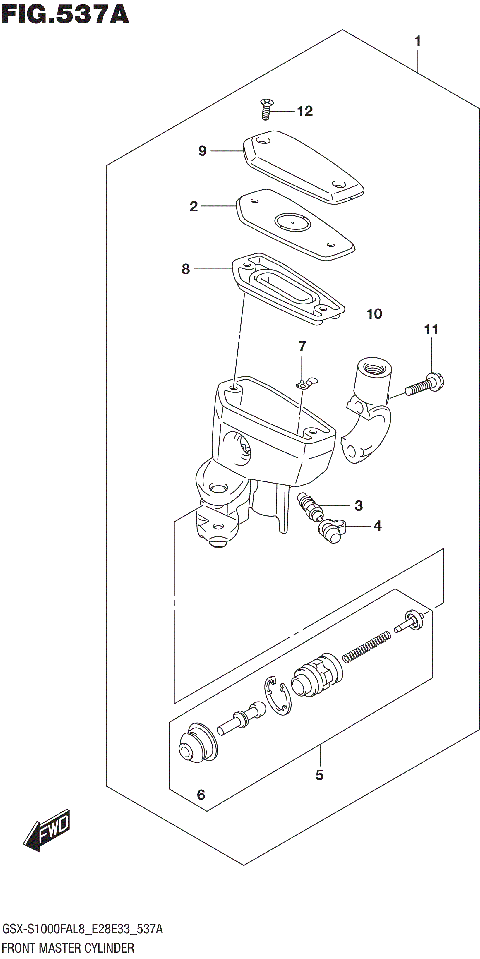 FIG.537A

1
12
9
2
8
10
11
7
3
4
5
6
FWD

GSX-S1000FAL8_E28E33_537A
FRONT MASTER CYLINDER