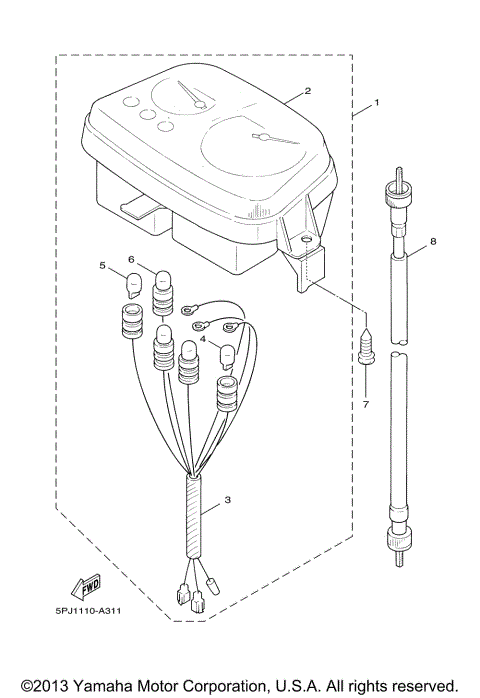 2
1
8
5
6
4
7
3
FWD
5PJ1110-A311

©2013 Yamaha Motor Corporation, U.S.A. All rights reserved.