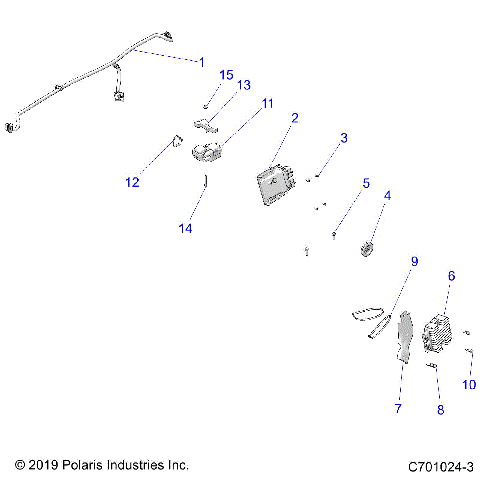 1
15
13
11
2
3
12
5
4
14
9
6
10
7
8

© 2019 Polaris Industries Inc.

C701024-3