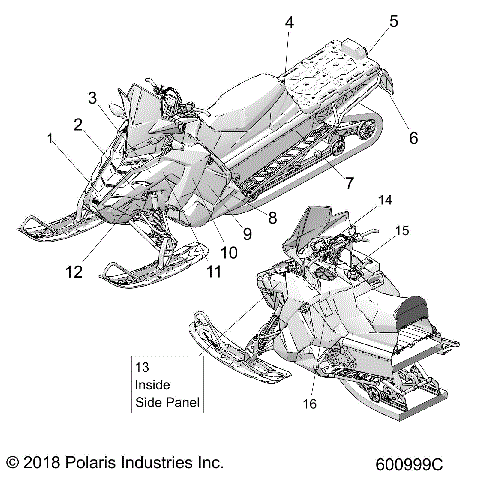 4
5
3
2
1
6
7
8
9
10
11
12
14
15
13
Inside
Side Panel
16

© 2018 Polaris Industries Inc.

600999C