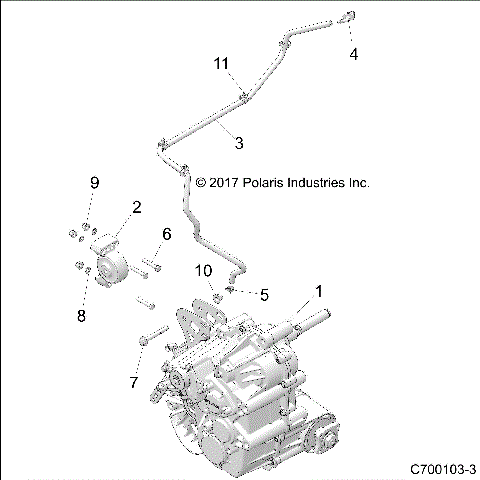 4

11

3

© 2017 Polaris Industries Inc.

9

2

6

10

5

1

8

7

C700103-3