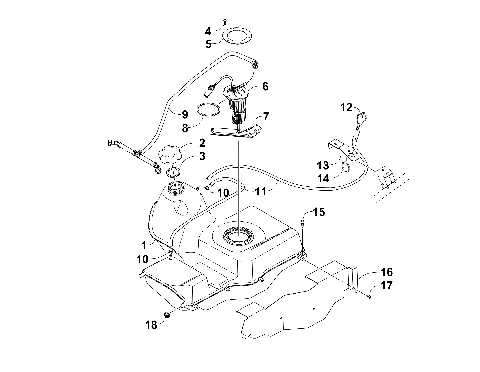 4
5
6
9
8
7
12
2
3
13
14
10
11
15
1
10
16
17
18