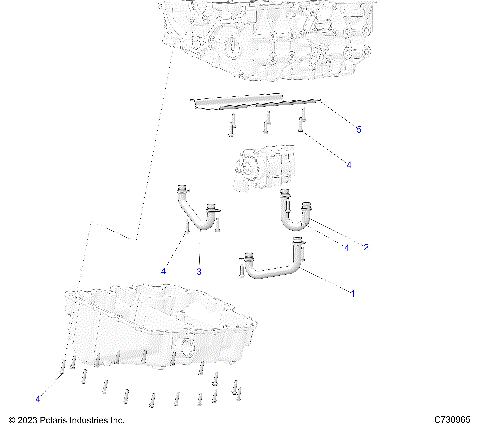 5

4

4

2

4

3

1

4

© 2023 Polaris Industries Inc.

C730005