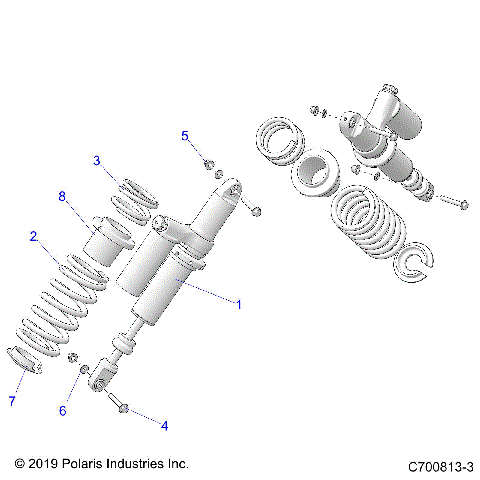 5
3
8
2
1
7
6
4

© 2019 Polaris Industries Inc.

C700813-3