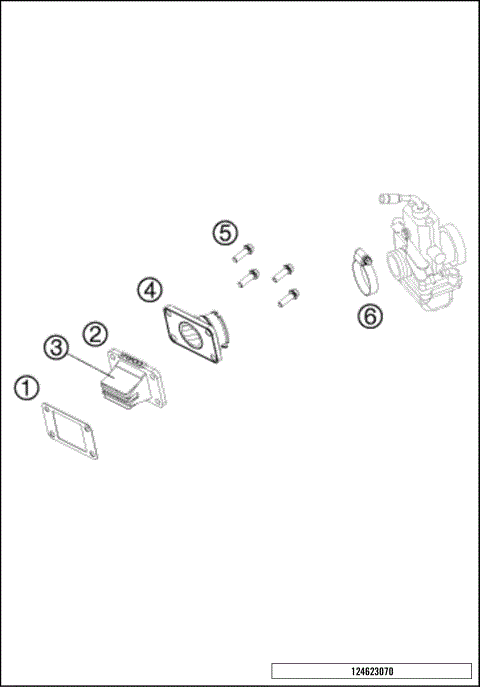 5
4
6
2
3
1
124623070