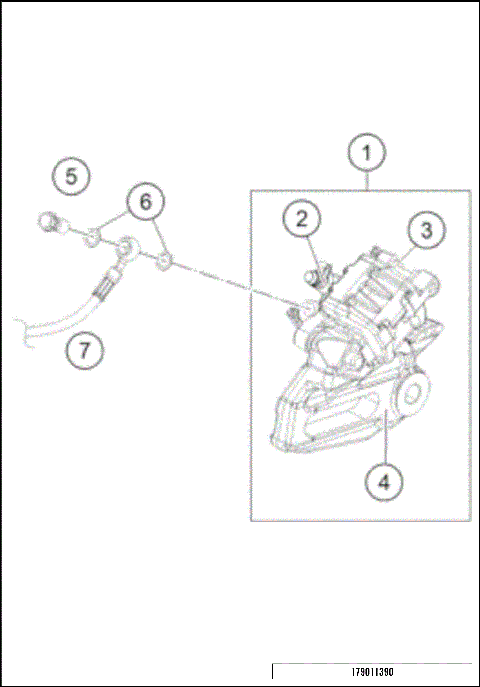 1
2
3
4
5
6
7
179011390