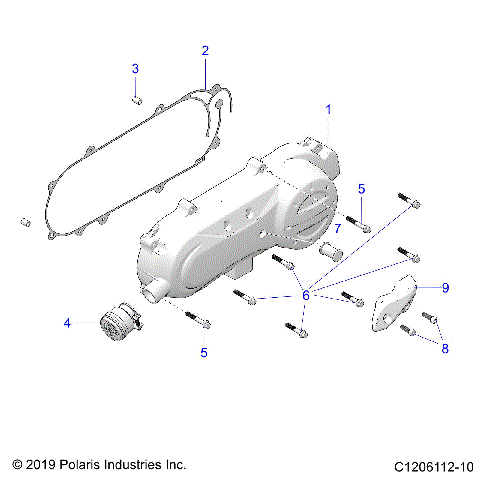 2
3
1
5
7
6
9
4
5
8

© 2019 Polaris Industries Inc.

C1206112-10