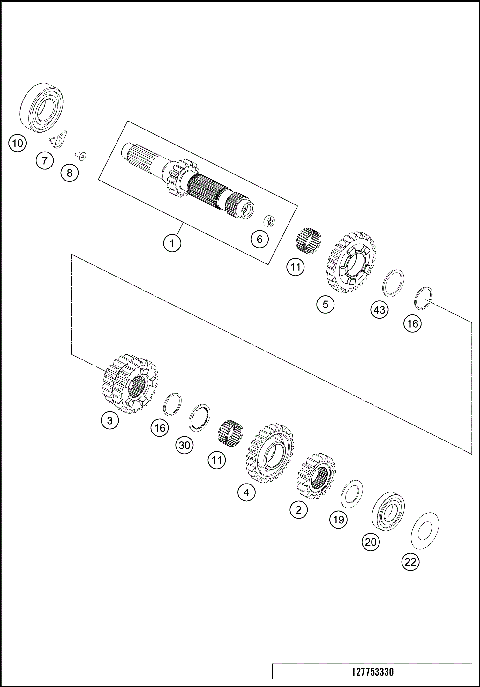 10
7
8
1
6
11
5
43
16
3
16
30
11
4
2
19
20
22
I27753330