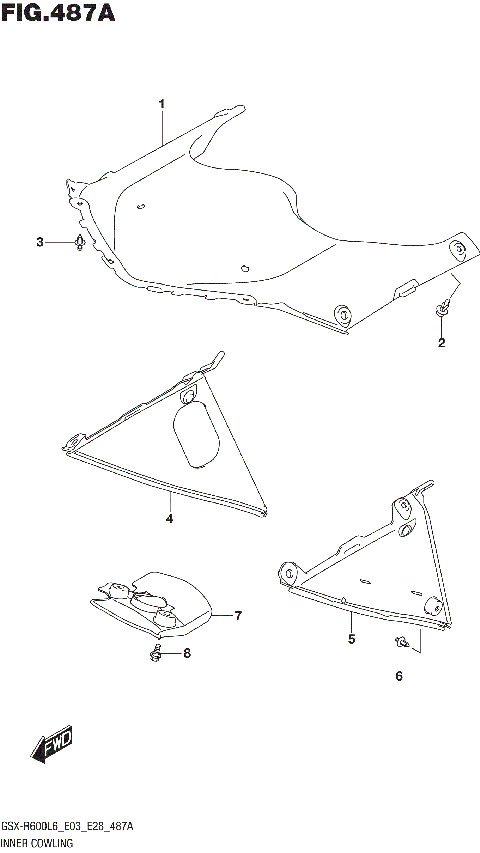 FIG.487A

1
3
2
4
7
8
5
6
FWD

GSX-R600L6_E03_E28_487A
INNER COWLING