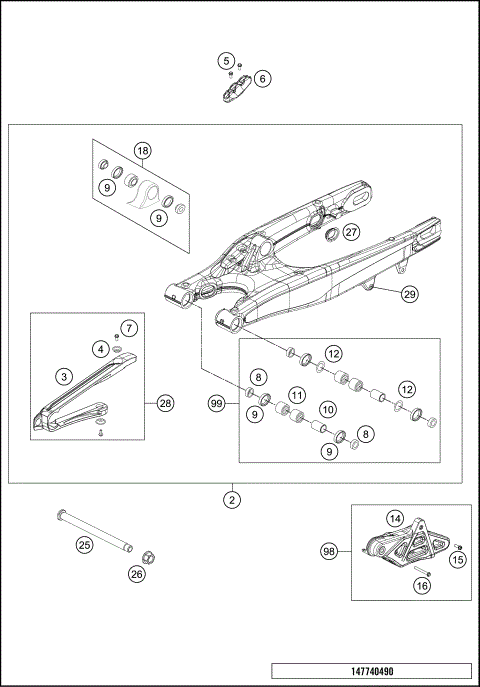 5
6
18
9
9
27
29
7
4
3
28
12
8
11
12
99
9
10
8
9
2
25
26
14
98
15
16
147740490