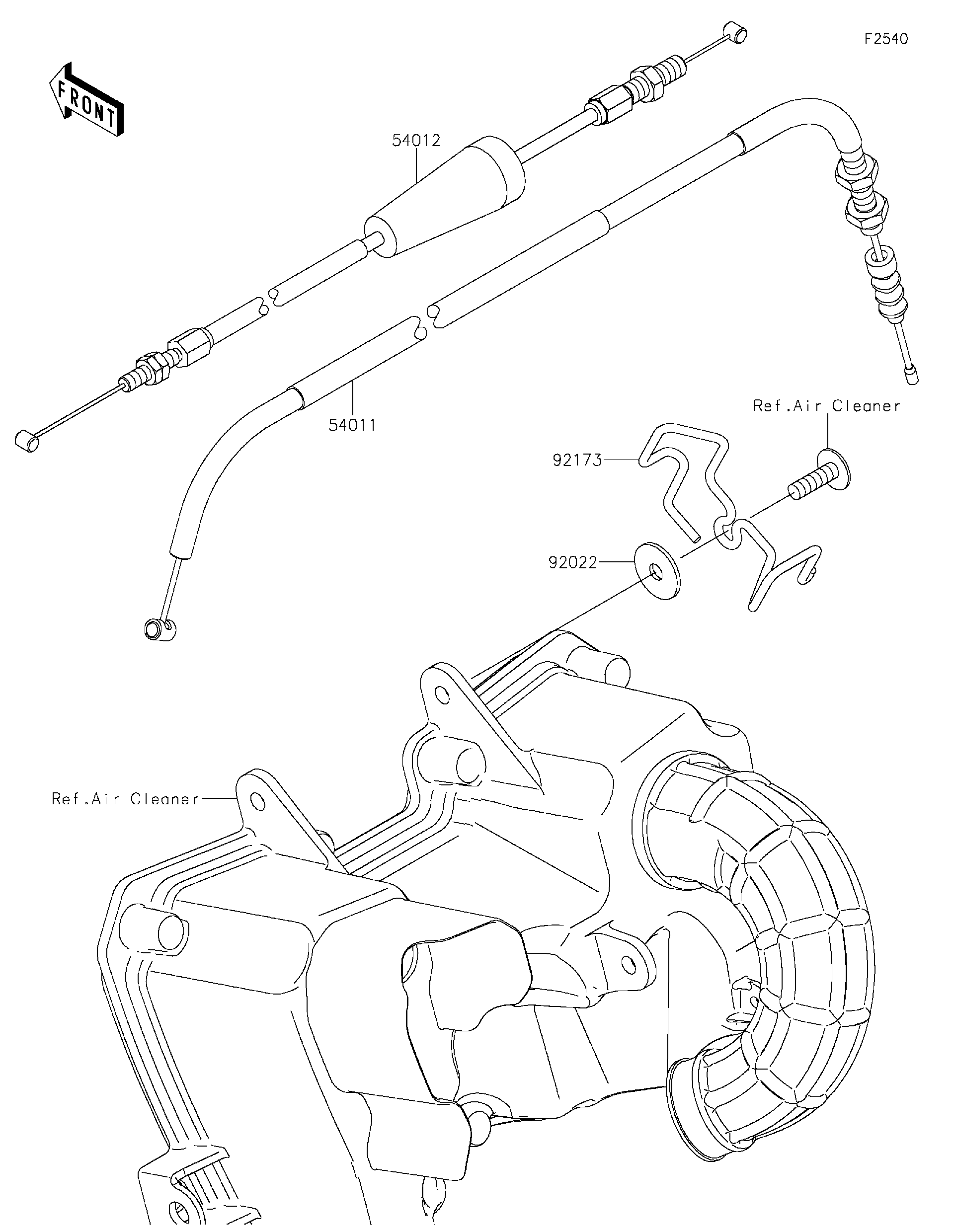 F2540

FRONT

54012

54011

Ref.Air Cleaner

92173

92022

Ref.Air Cleaner