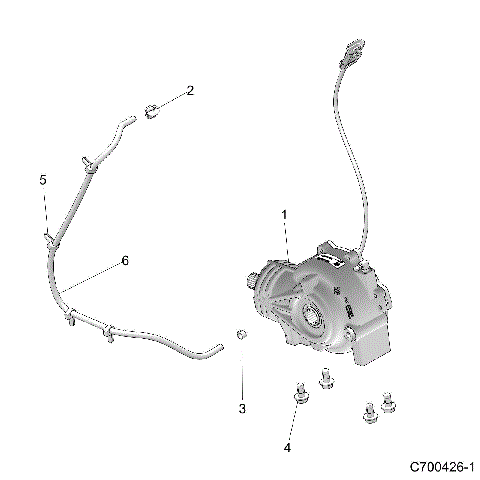 2

5

1

6

3

4

C700426-1