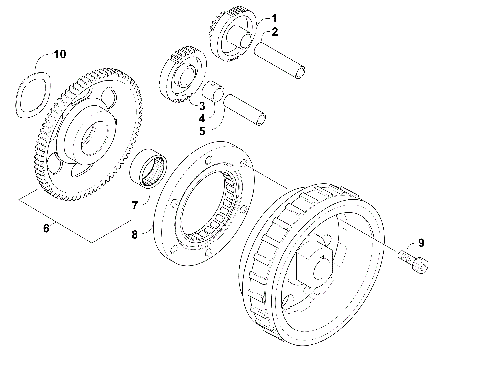 1
2
10
3
4
5
7
6
8
9