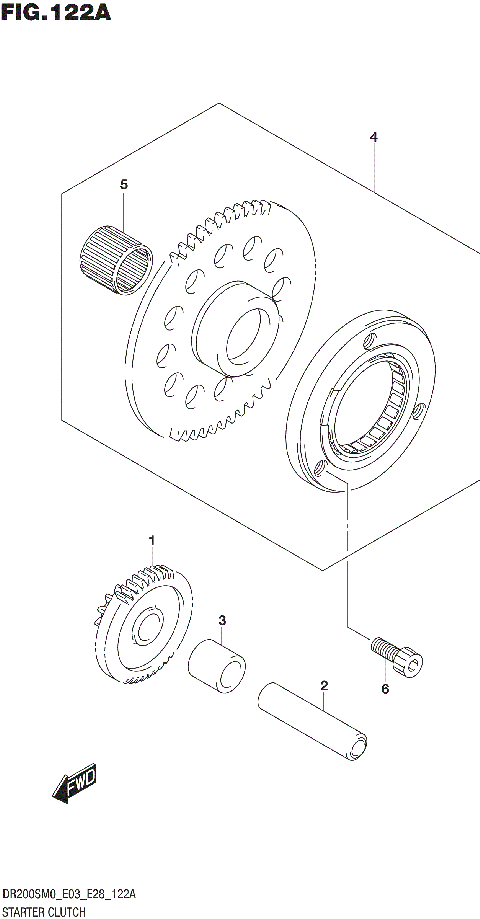 FIG.122A

4

5

1

3

2

6

FWD

DR200SM0_E03_E28_122A
STARTER CLUTCH