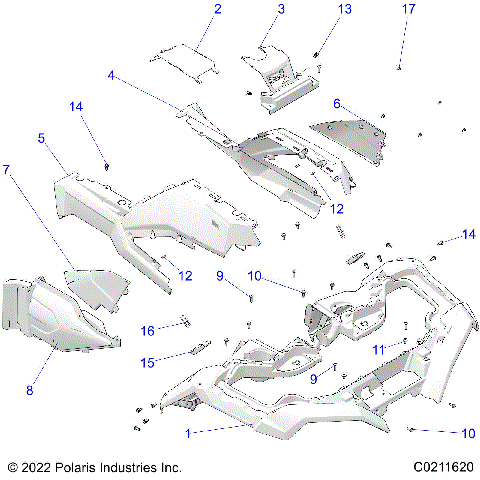 2
3
13
17
4
14
6
5
7
12
14
12
9
10
16
11
15
9
8
1
10

© 2022 Polaris Industries Inc.

C0211620