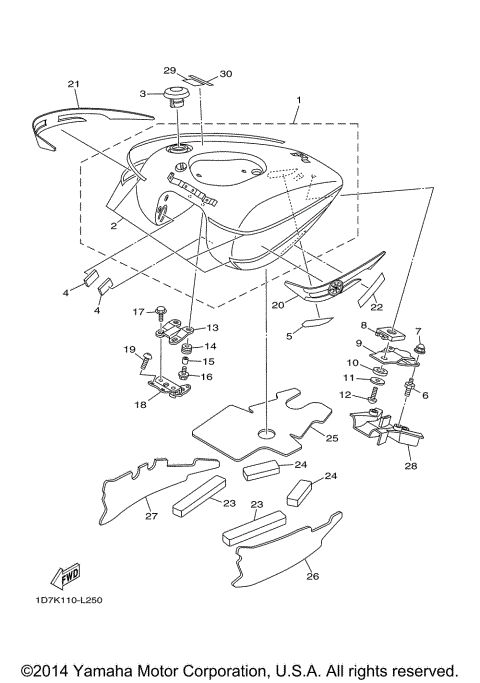 29 30
21
3
1
2
4
4
17
13
14
19
15
16
18
20
22
5
8
7
9
10
11
12
6
25
28
24
24
27
23
23
26
FWD
1D7K110-L250

©2014 Yamaha Motor Corporation, U.S.A. All rights reserved.