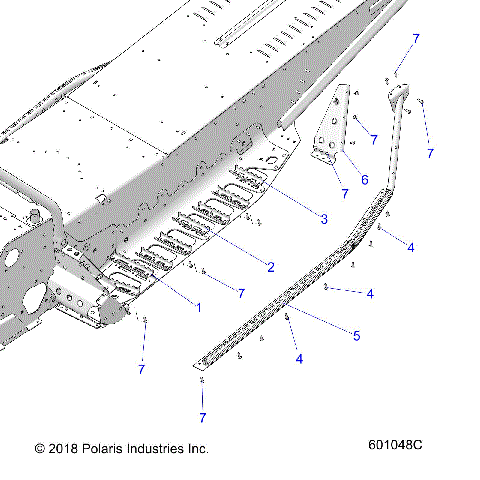 7
7
7
6
7
3
4
2
7
4
1
5
4
7
7
© 2018 Polaris Industries Inc.
601048C