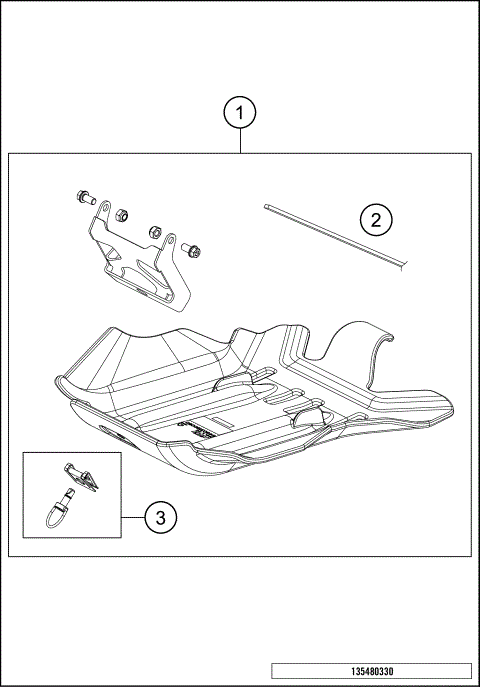 1

2

3

135480330