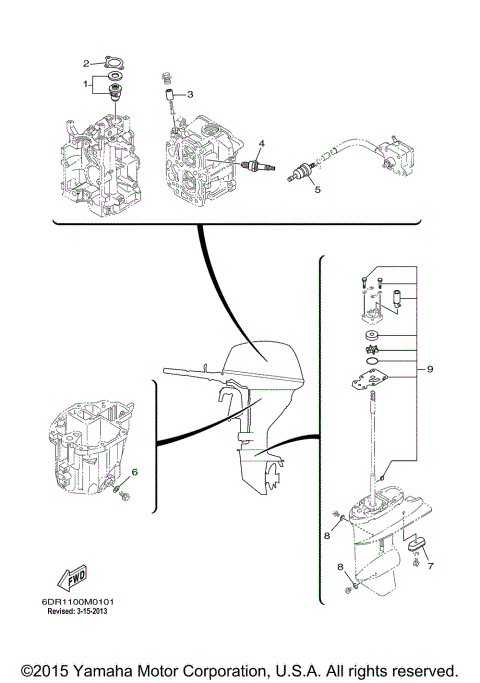 2
1
3
4
5
9
6
8
7
8
FWD
6DR1100M0101
Revised: 3-15-2013

©2015 Yamaha Motor Corporation, U.S.A. All rights reserved.