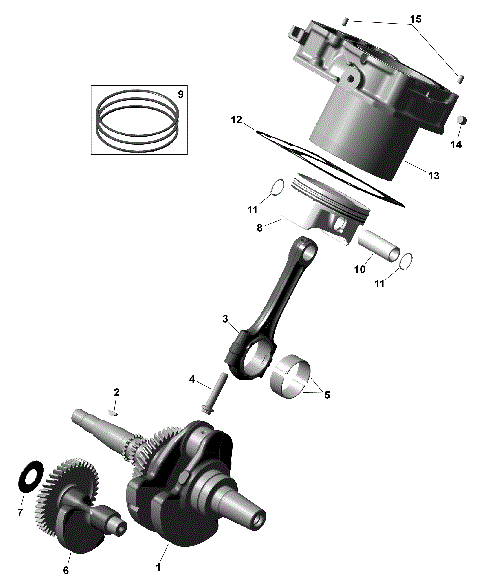 15
9
12
14
13
11
8
10
11
3
4
5
2
7
6
1