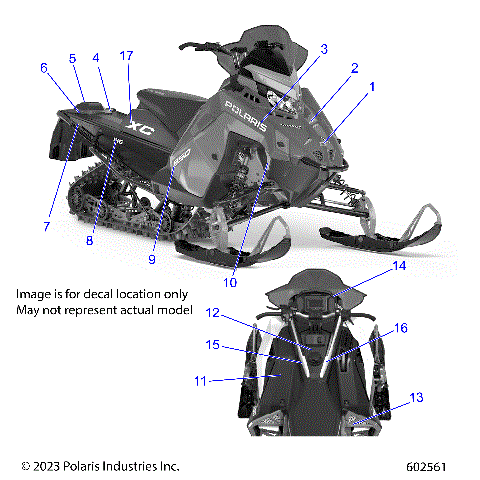 6 5 4 17 3 2 1

POLARIS

XC

850

7 8 9 10

Image is for decal location only
May not represent actual model

14 12 16 15 11 13

© 2023 Polaris Industries Inc.

602561