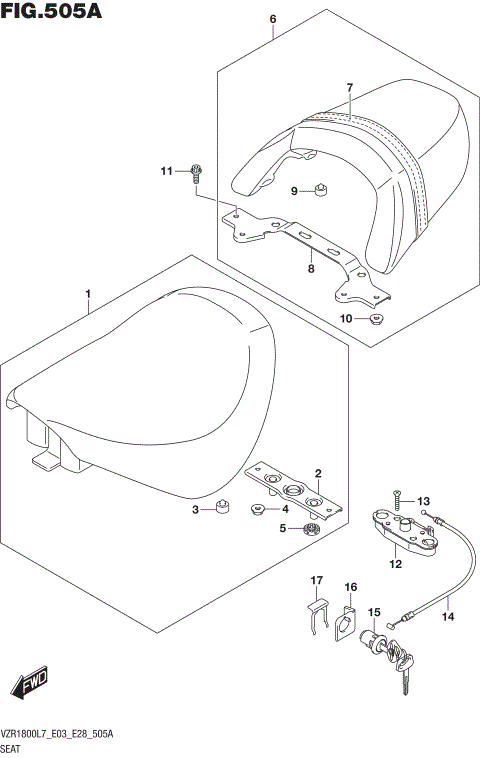 FIG.505A

6
7
11
9
8
10
1
2
3
4
5
13
12
17
16
15
14
FWD

VZR1800L7_E03_E28_505A
SEAT