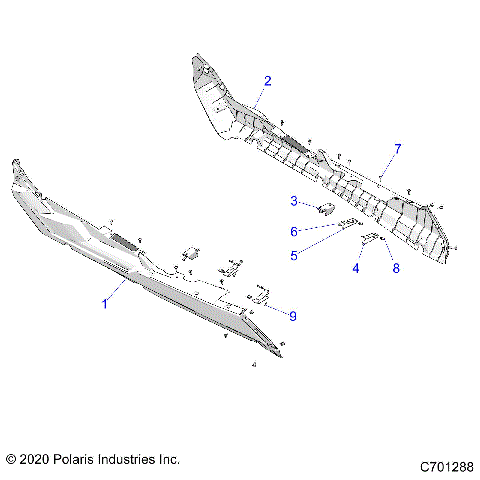 2
7
3
6
5
4
8
1
9
© 2020 Polaris Industries Inc.
C701288