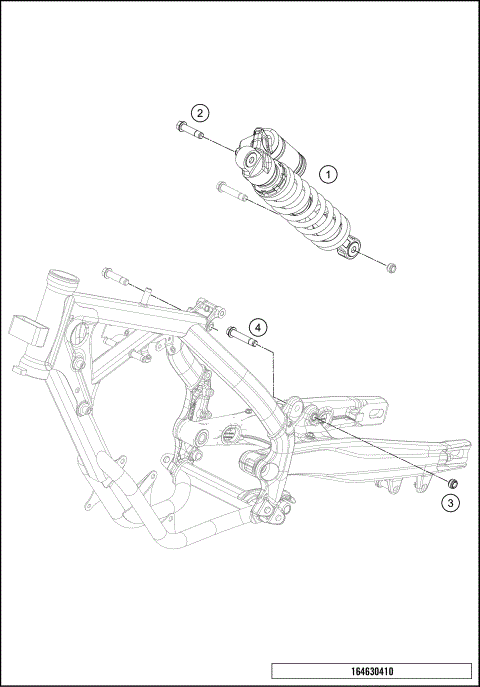 2
1
4
3
164630410