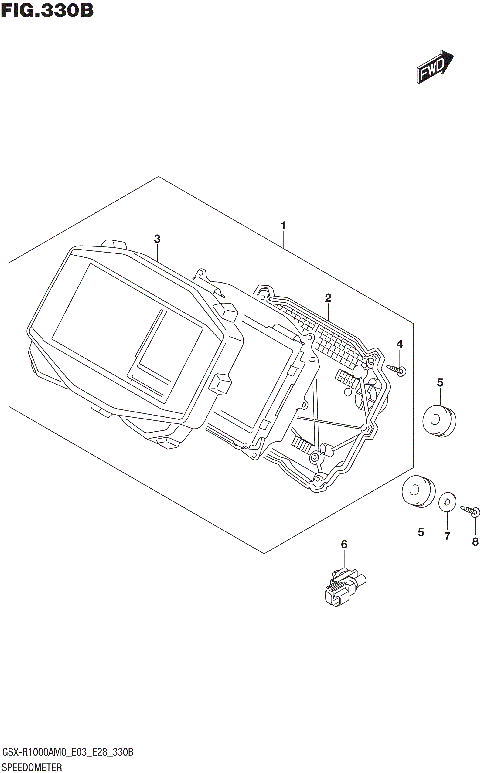 FIG.330B

FWD

1
3
2
4
5
5
7
8
6

GSX-R1000AM0_E03_E28_330B
SPEEDOMETER