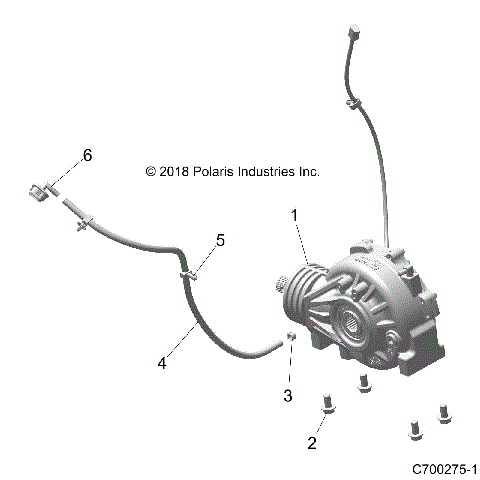 6

© 2018 Polaris Industries Inc.

1

5

4

3

2

C700275-1