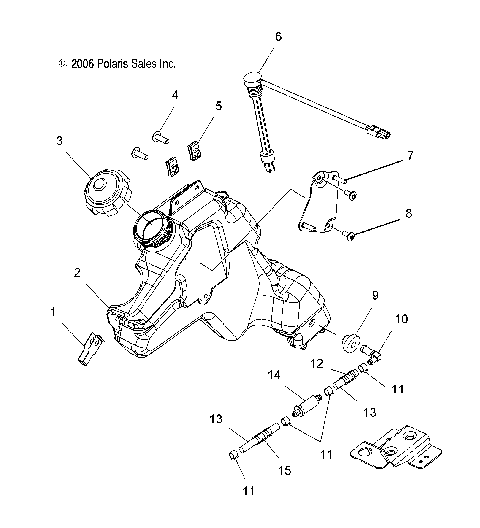 © 2006 Polaris Sales Inc.

6
4
5
3
7
8
2
1
9
10
12
14
11
13
13
11
15
11