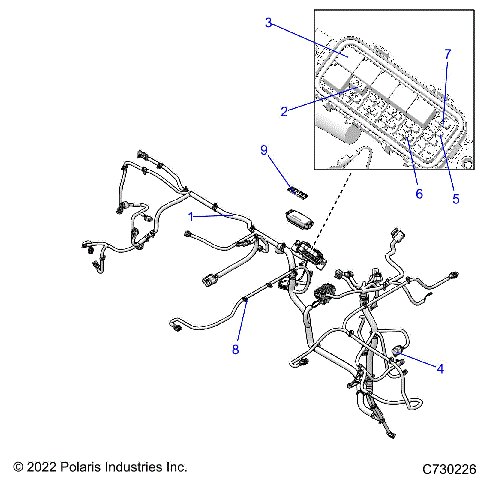 3
7
2
9
6
5
1
8
4

© 2022 Polaris Industries Inc.

C730226