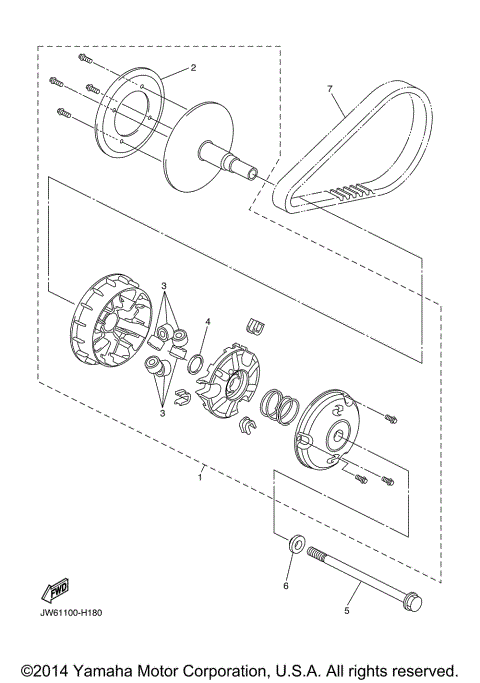 2
7
3
4
3
1
6
5
FWD
JW61100-H180
©2014 Yamaha Motor Corporation, U.S.A. All rights reserved.