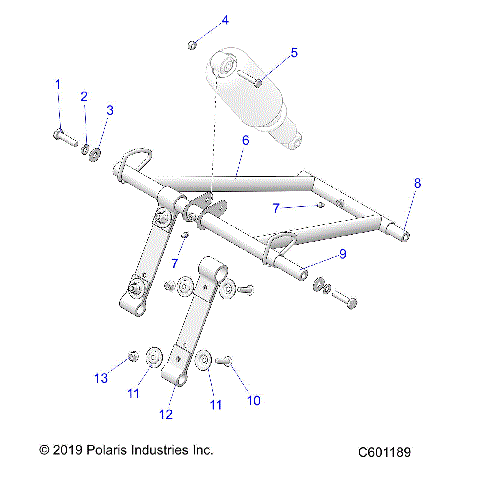 4

5

1

2

3

6

8

7

7

9

13

11

12

11

10

© 2019 Polaris Industries Inc.

C601189