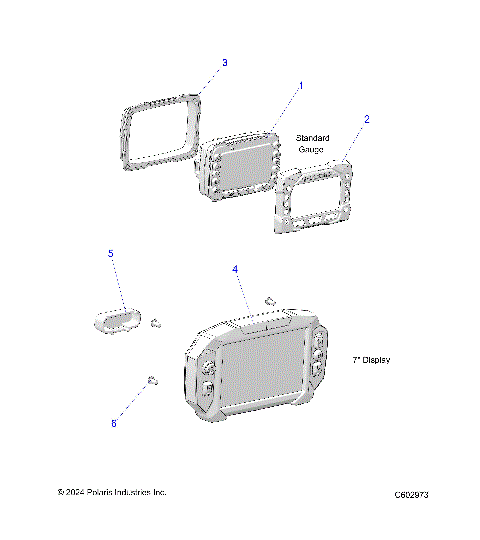 3

1

2

Standard Gauge

5

4

7" Display

6

© 2024 Polaris Industries Inc.

C602973