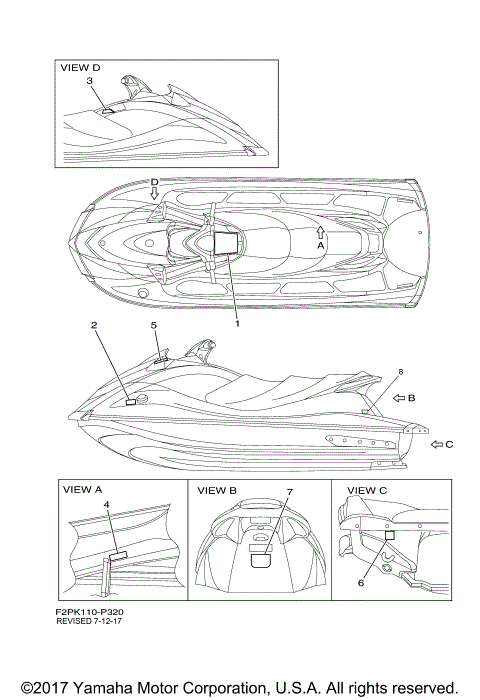 VIEW D
3

D

A

1

2
5
8
B
C

VIEW A
4

VIEW B
7

VIEW C
6

F2PK110-P320
REVISED 7-12-17

©2017 Yamaha Motor Corporation, U.S.A. All rights reserved.