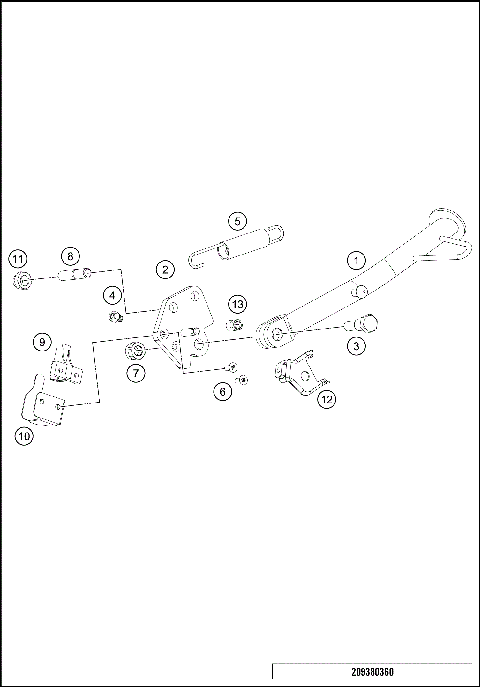 5
11
8
2
1
4
13
9
3
7
6
12
10
209380360