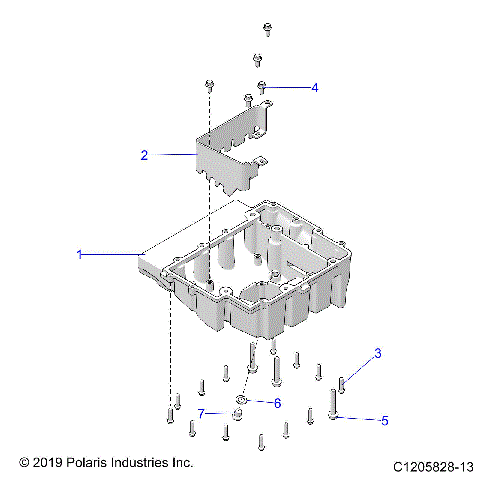 4
2
1
3
6
7
5
© 2019 Polaris Industries Inc.
C1205828-13