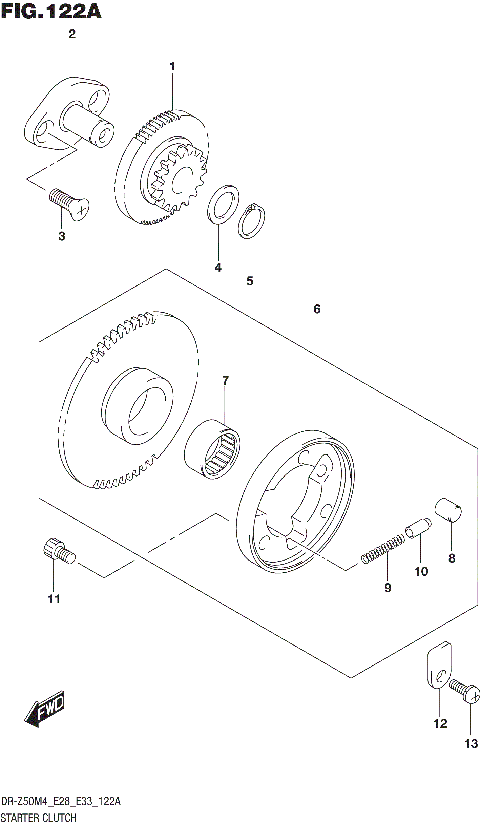 FIG.122A

2

1

3

4

5

6

7

8

9

10

11

12

13

FWD

DR-Z50M4_E28_E33_122A
STARTER CLUTCH