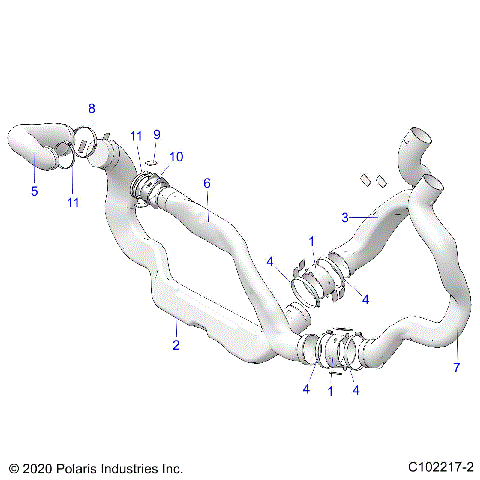 8
11
9
10
5
11
6
3
1
4
4
2
7
4
1
4

© 2020 Polaris Industries Inc.

C102217-2