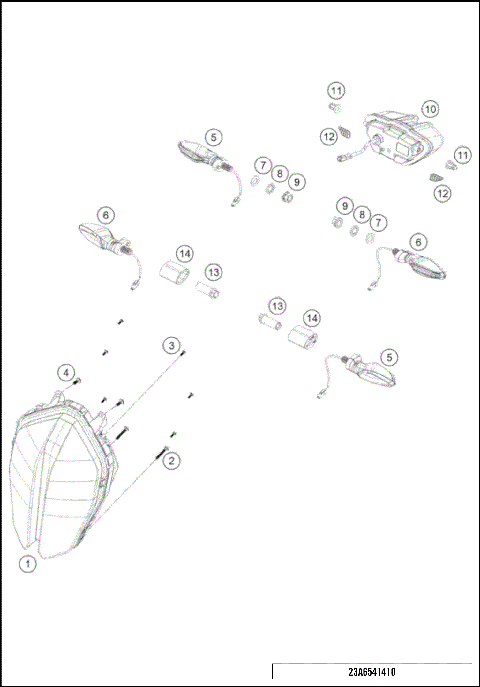 11
10
5
12
11
7
8
9
12
6
9
8
7
14
6
13
13
14
3
5
4
2
1
23A6541410