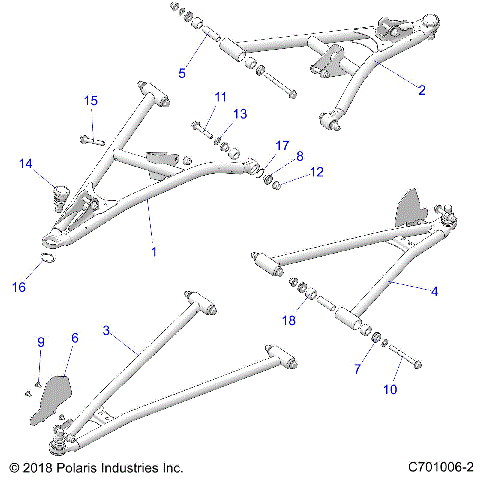 5
2
15
11
13
17
8
12
14
1
16
4
18
3
9
6
7
10
© 2018 Polaris Industries Inc.
C701006-2