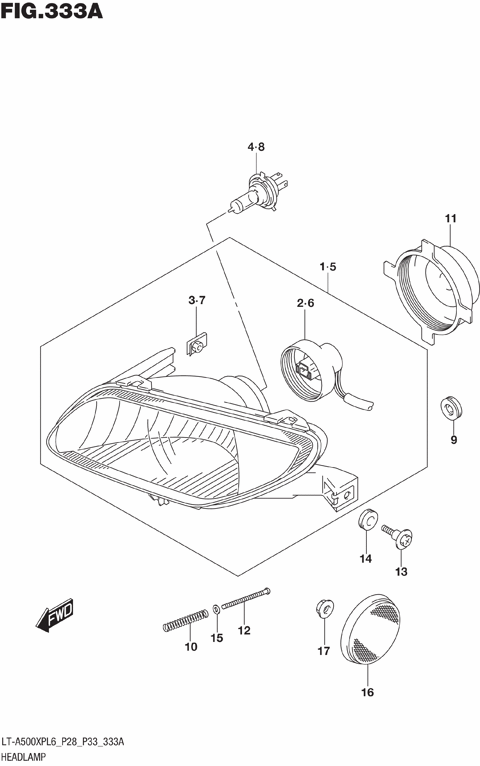 FIG.333A

4·8

11

1·5

3·7

2·6

9

14

13

FWD

10

15

12

17

16

LT-A500XPL6_P28_P33_333A
HEADLAMP