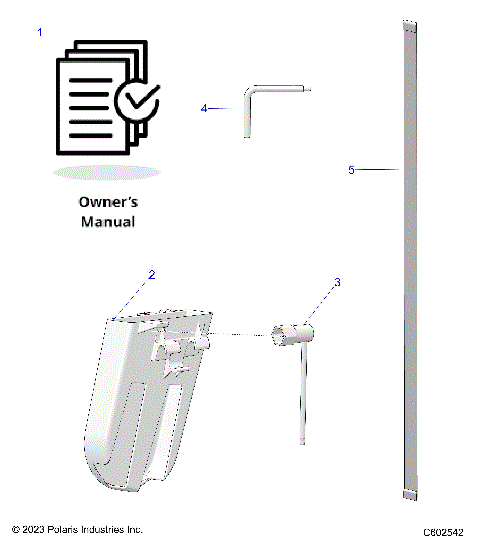 1

4

5

Owner's Manual

2

3

© 2023 Polaris Industries Inc.

C602542