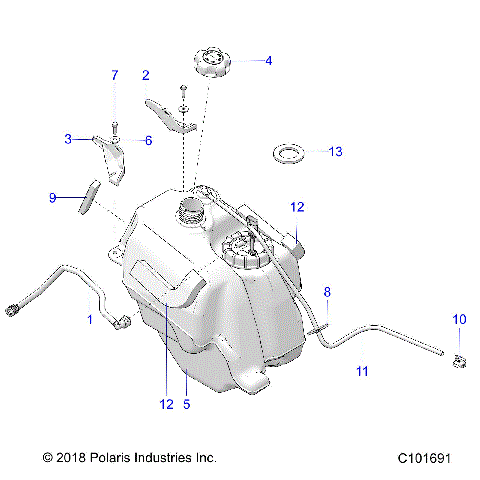 4
7
2
3
6
13
9
12
8
10
1
11
12
5

© 2018 Polaris Industries Inc.
C101691